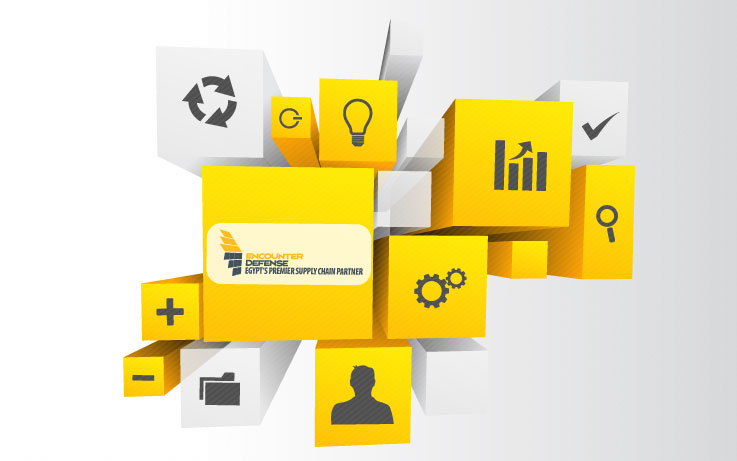 ENCOUNTER
DEFENSE
EGYPT'S PREMIER SUPPLY CHAIN PARTNER